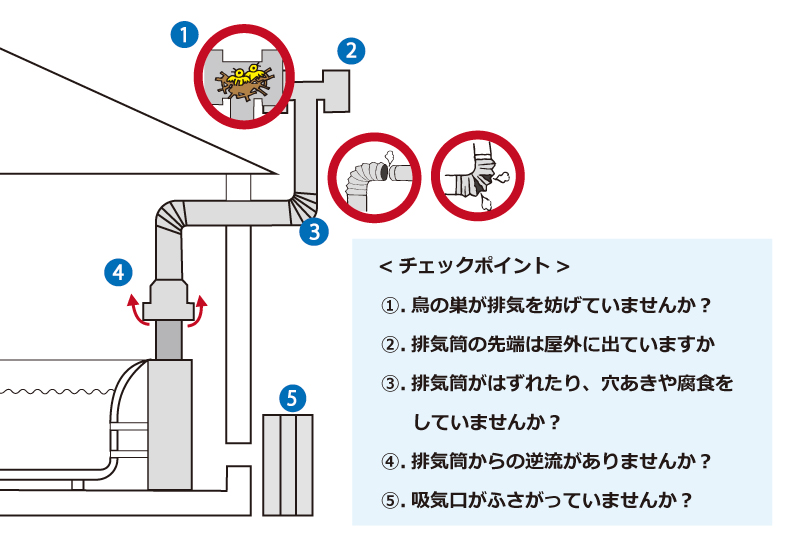 1
2
3
4
5

< チェックポイント >

①. 鳥の巣が排気を妨げていませんか？

②. 排気筒の先端は屋外に出ていますか

③. 排気筒がはずれたり、穴あきや腐食をしていませんか？

④. 排気筒からの逆流がありませんか？

⑤. 吸気口がふさがっていませんか？